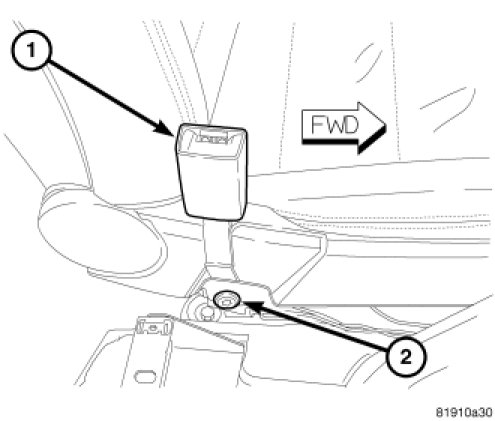 1

FWD

2

81910a30