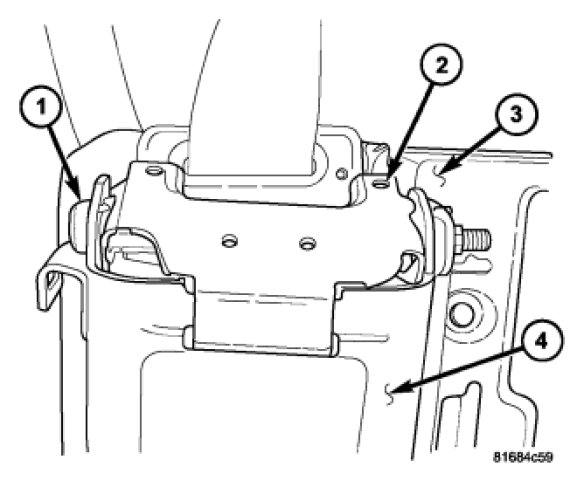 1
2
3
4
81684c59