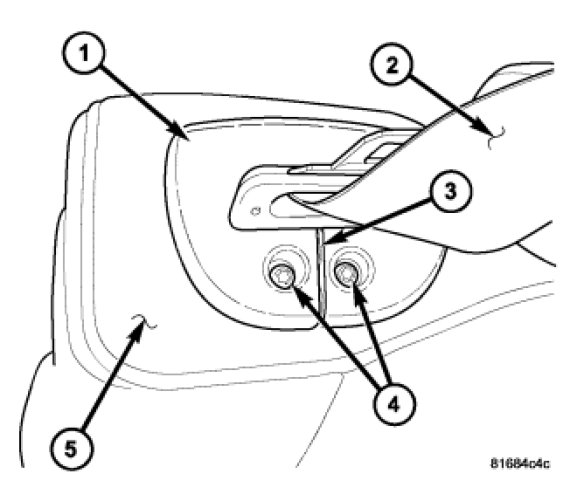 1
2
3
4
5
81684c4c