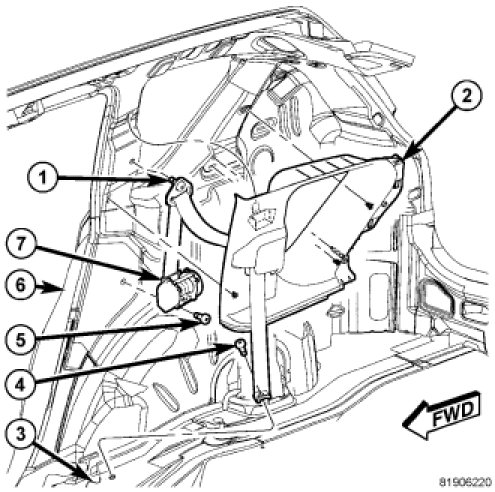 2
1
7
6
5
4
3
FWD
81906220