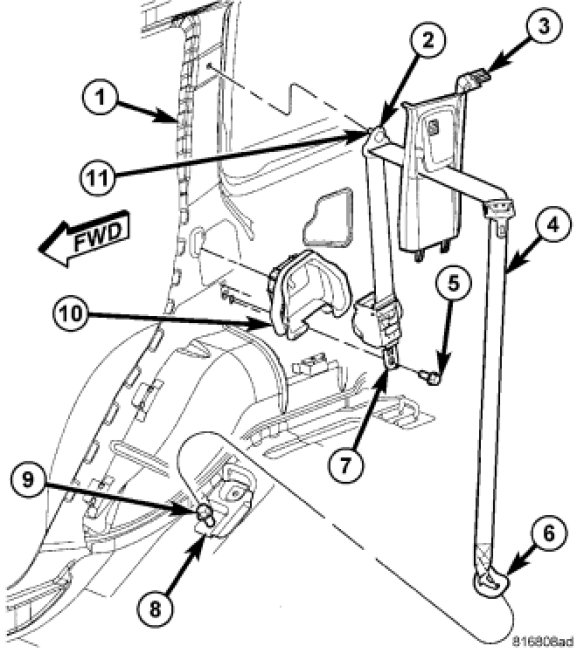 1
2
3
11
FWD
4
5
10
7
9
6
8
816808ad