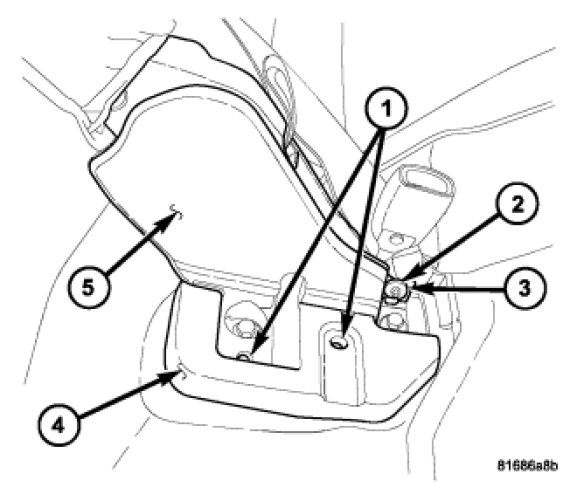 1
2
3
5
4
81686a8b