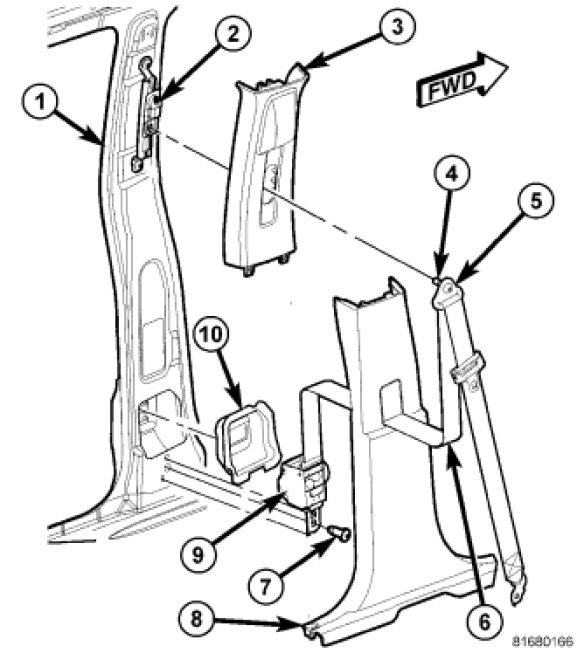 1
2
3
FWD
4
5
10
9
7
8
6
81680166