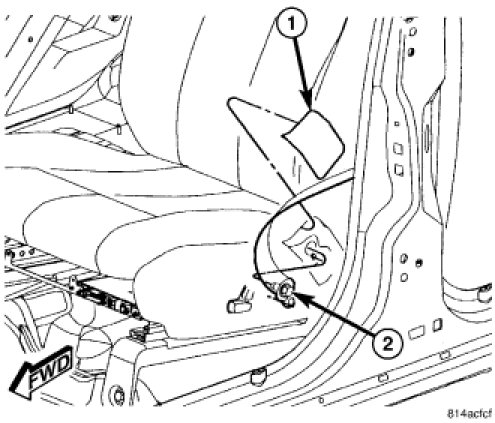 1
2
FWD
814acfcf