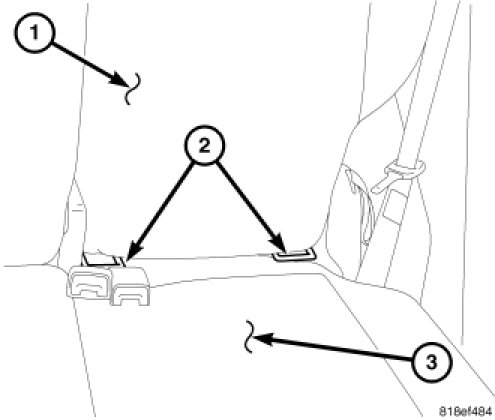 1
2
3
818ef484