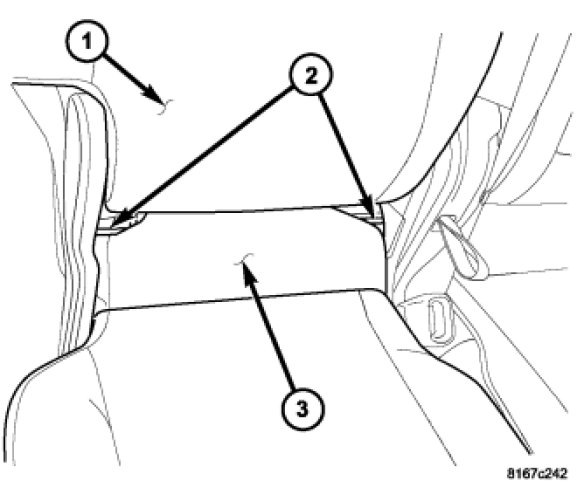 1
2
3
8167c242