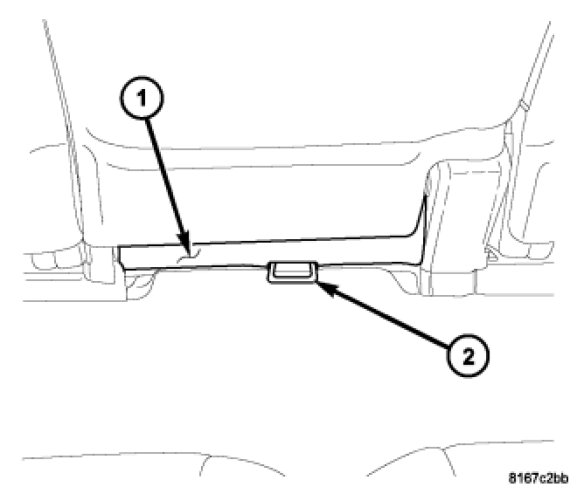 1

2

8167c2bb