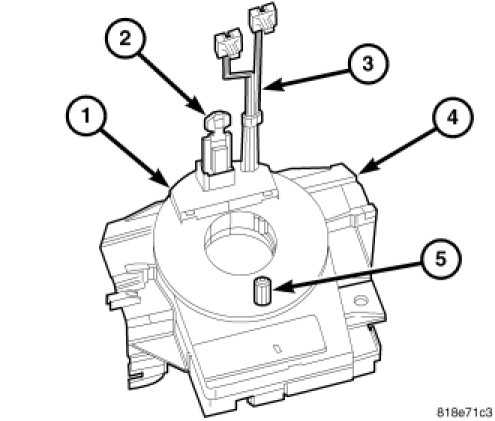 2
3
1
4
5
818e71c3