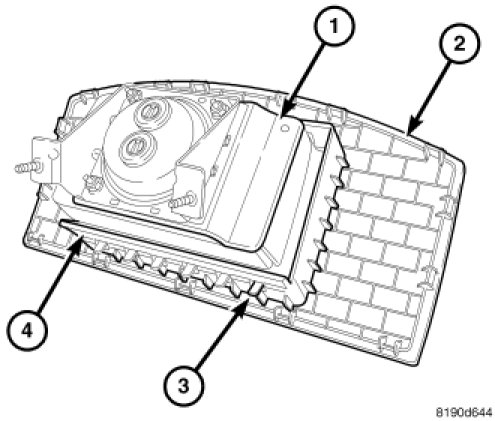 1
2
4
3
8190d644