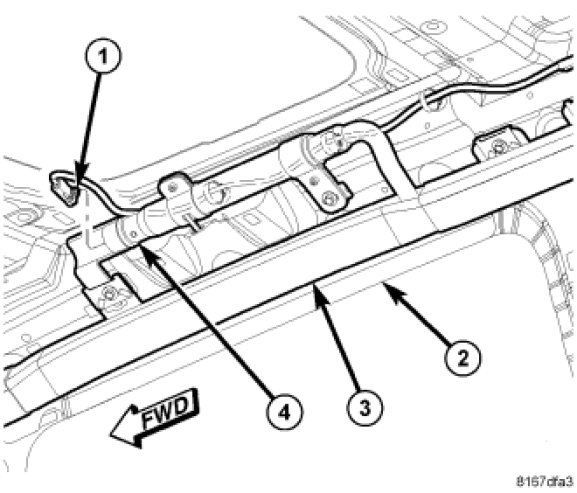 1
2
3
4
FWD
8167dfa3