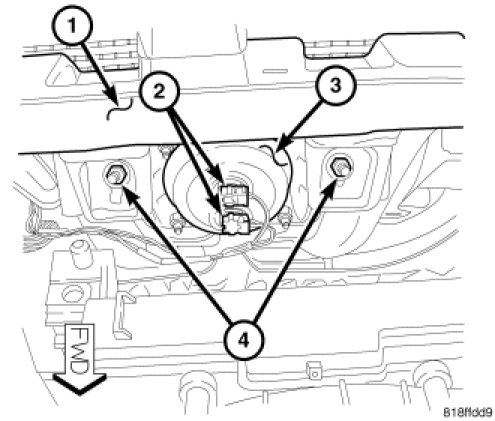 1
2
3
4
FWD
818ffdd9