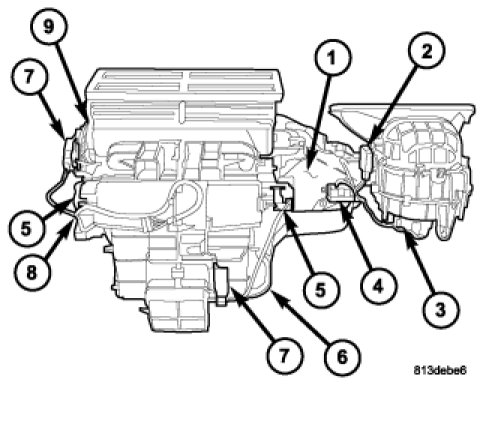 9
7
1
2
5
8
5
4
3
7
6
813debe6