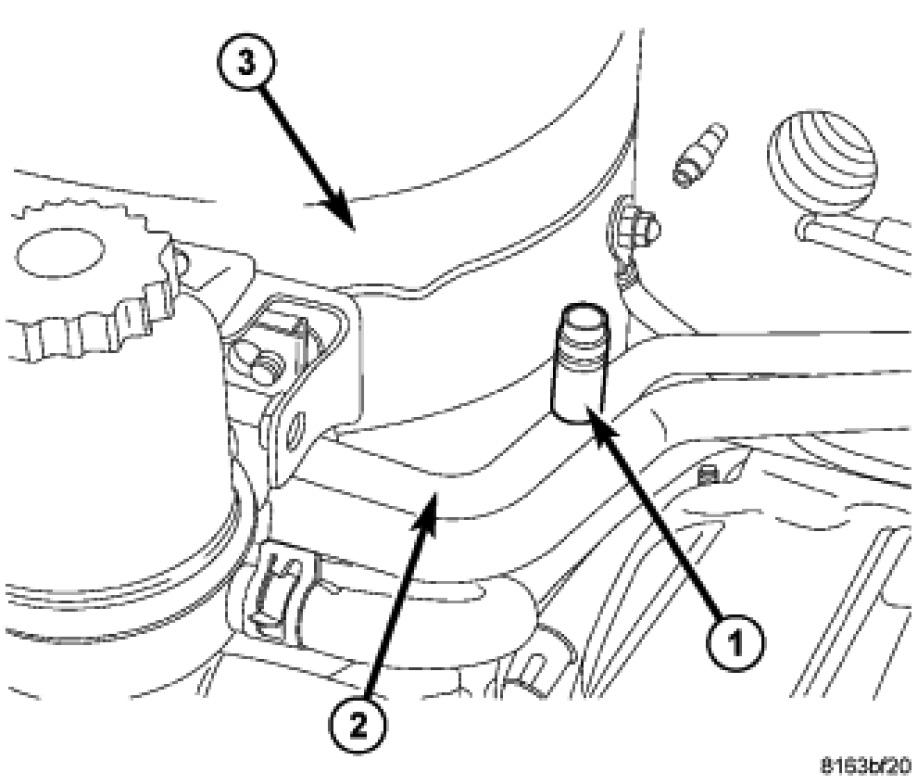 3
1
2
8163bf20