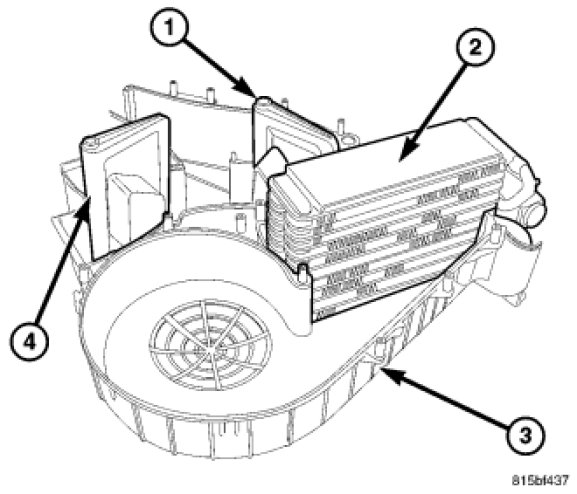 1
2
4
3
815bf437