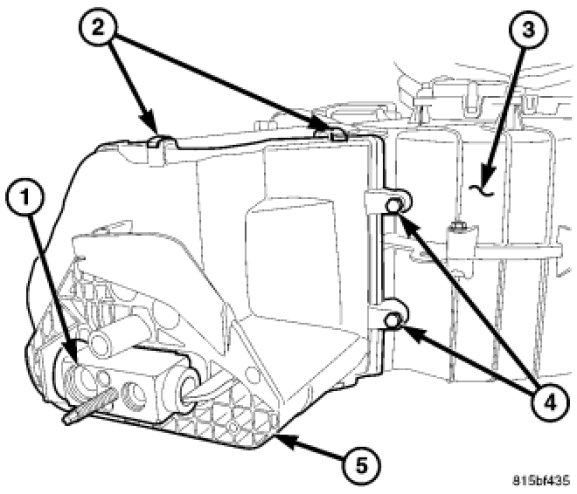 2
3
1
4
5
815bf435