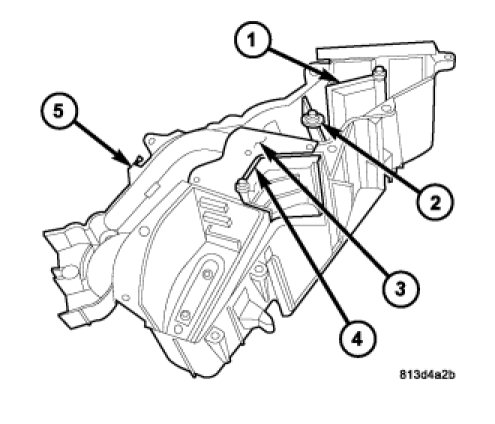 1
5
2
3
4
813d4a2b