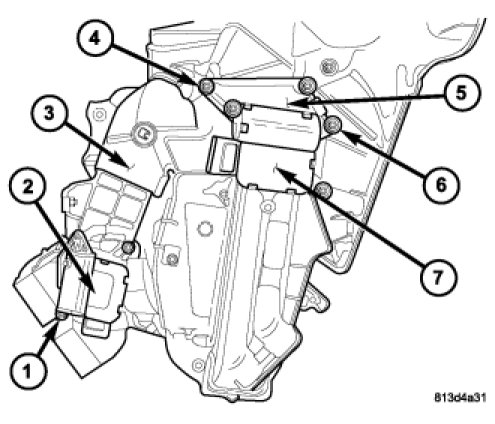 4
5
3
6
2
7
1
813d4a31