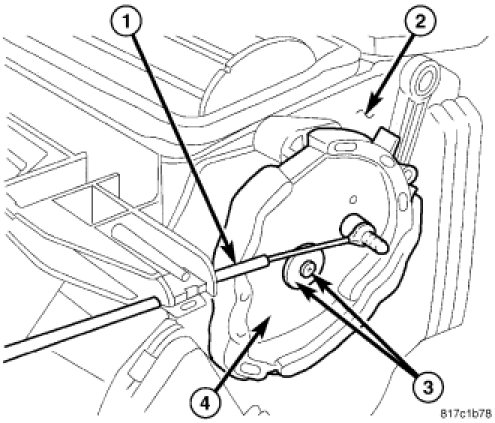 1
2
3
4
817c1b78