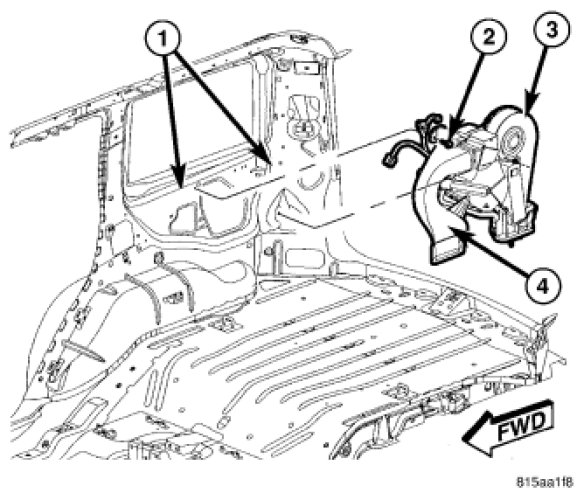 1
2
3
4
FWD
815aa1f8