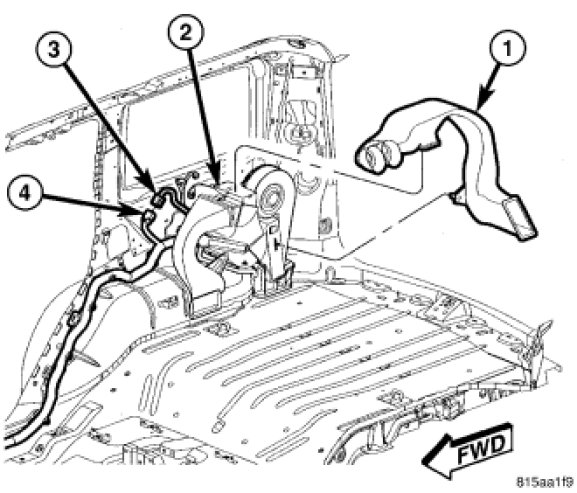 3
2
1
4
FWD
815aa1f9