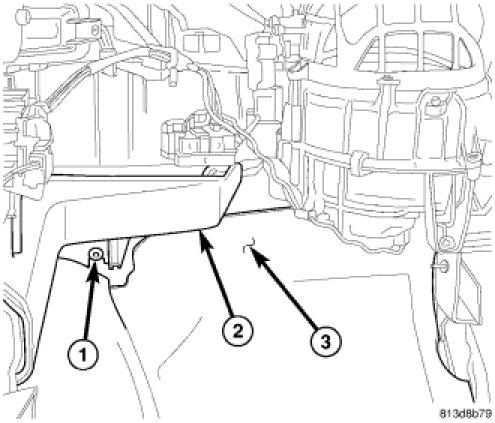 1
2
3
813d8b79