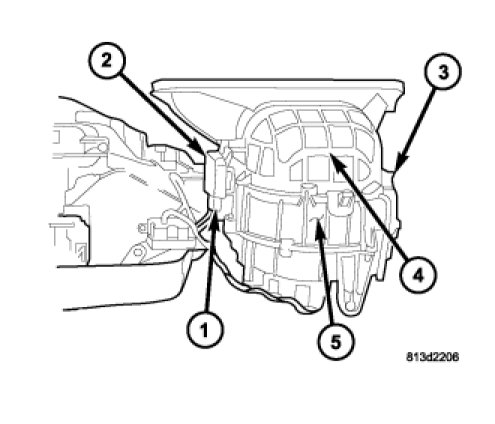 2
3
4
1
5
813d2206