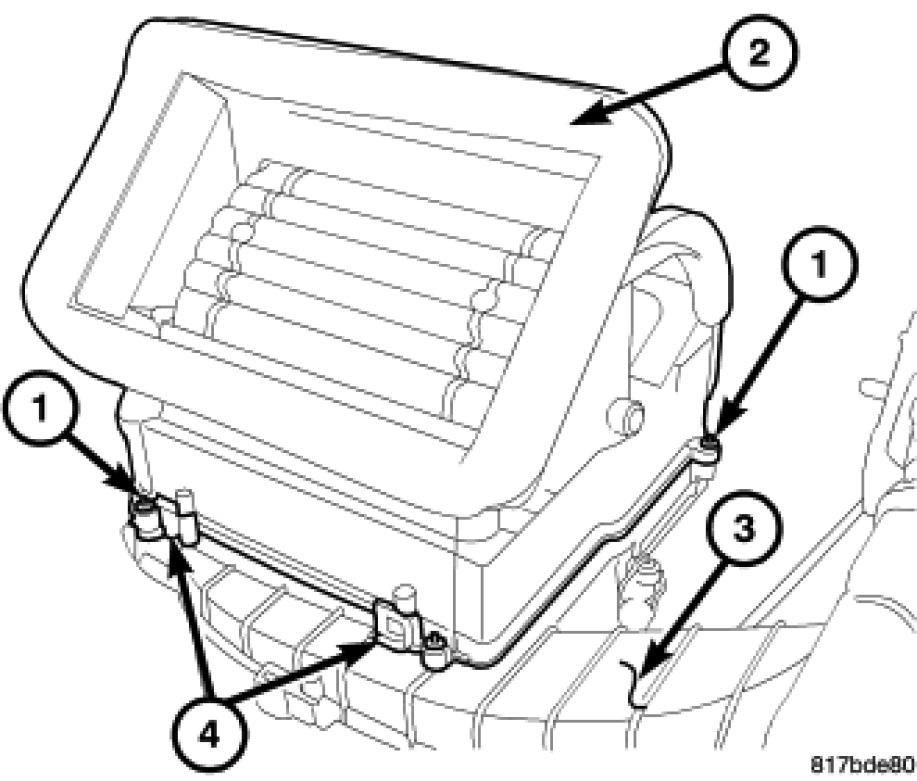 2
1
1
3
4
817bde80