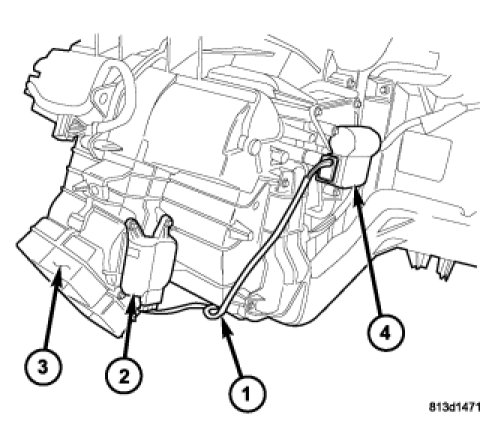 3
2
1
4
813d1471