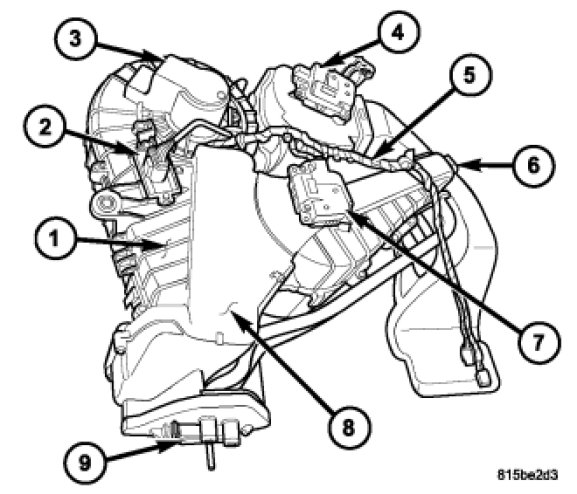 3
4
5
2
6
1
7
8
9
815be2d3