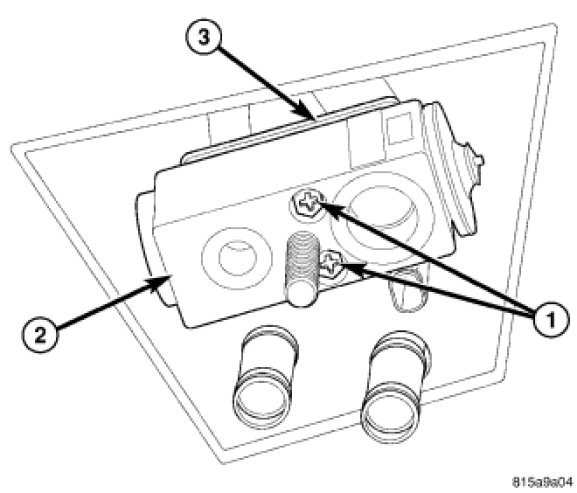 3

2

1

815a9a04