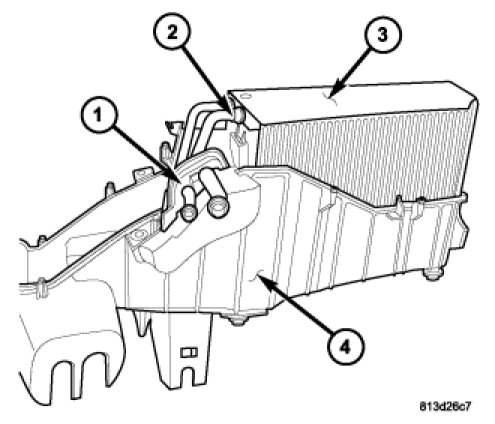 2
3
1
4
813d26c7