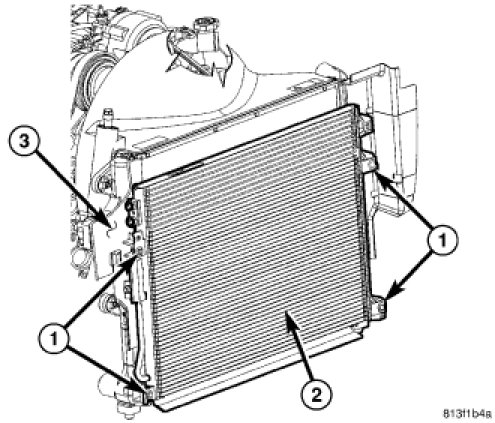 3
1
1
2
813f1b4a