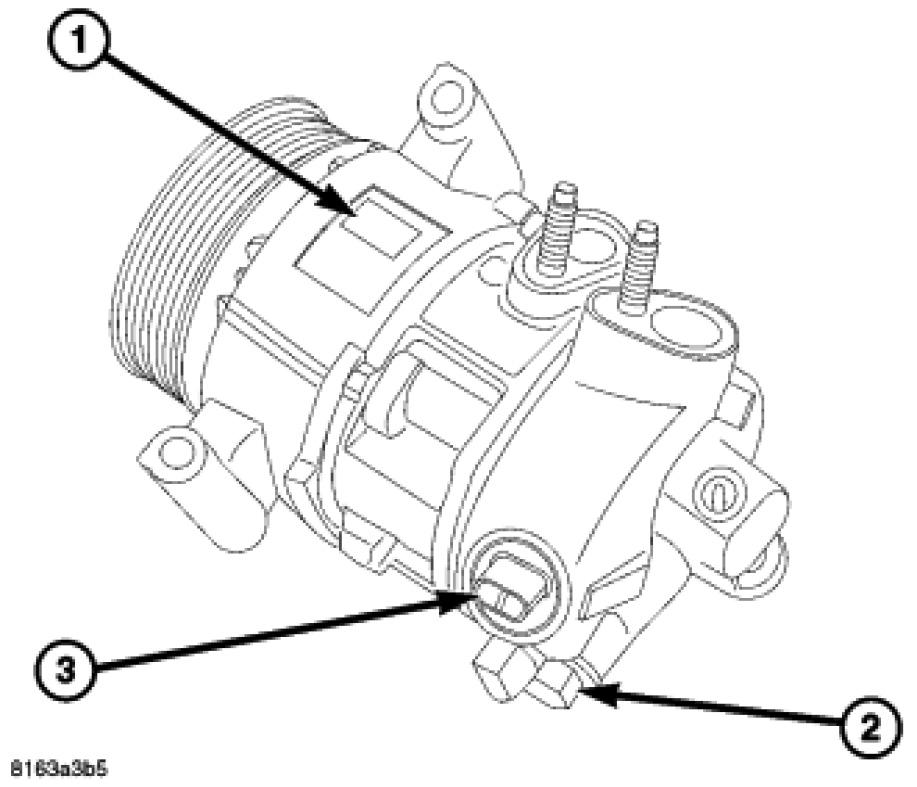 1
3
2
8163a3b5