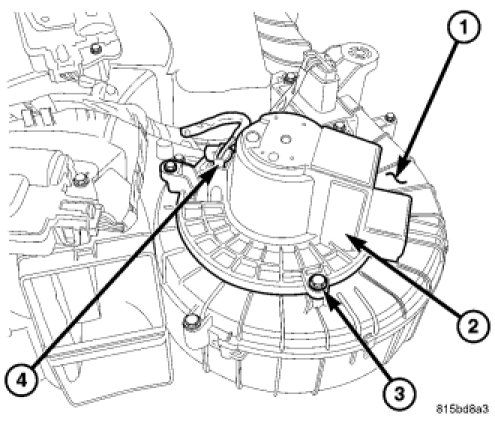 1
2
3
4
815bd8a3