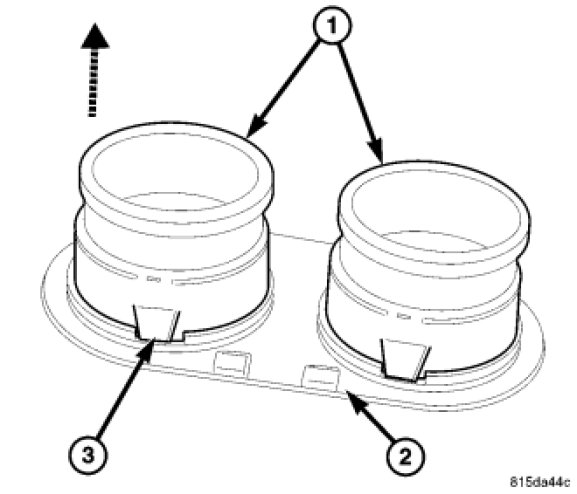 1
3
2
815da44c