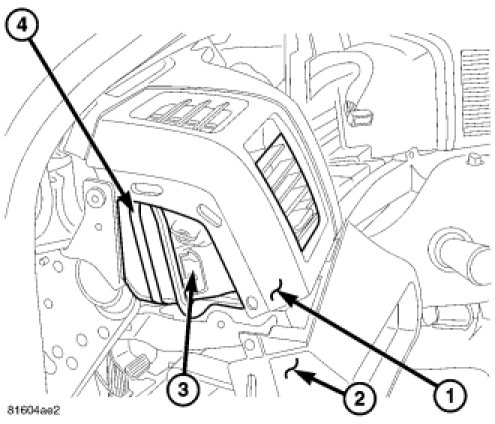 4
3
2
1
81604ae2