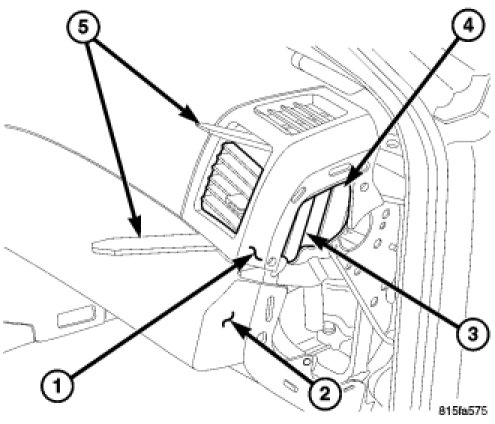 5
4
3
1
2
815fa575