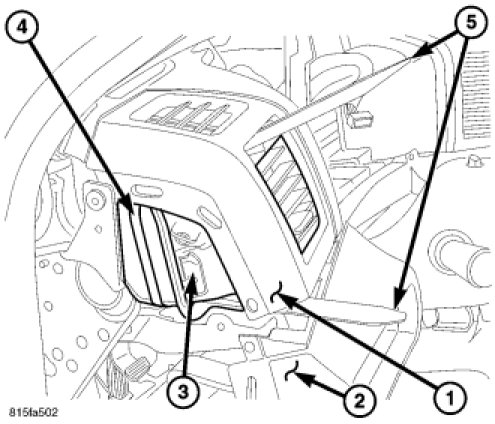 4
5
3
2
1
815fa502