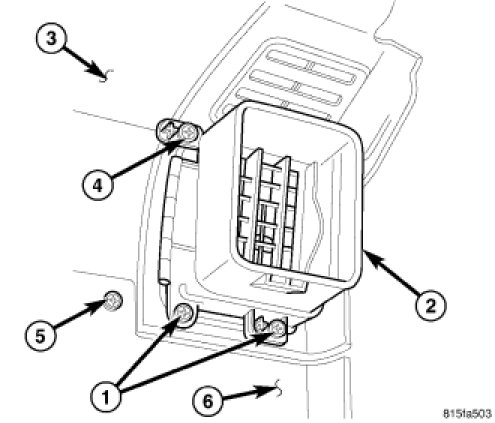 3
4
2
5
1
6
815fa503