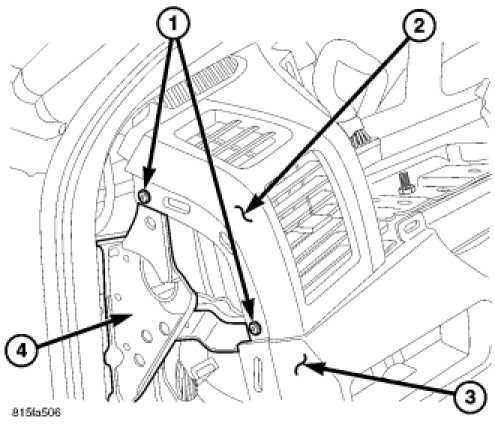 1
2
4
3
815fa506