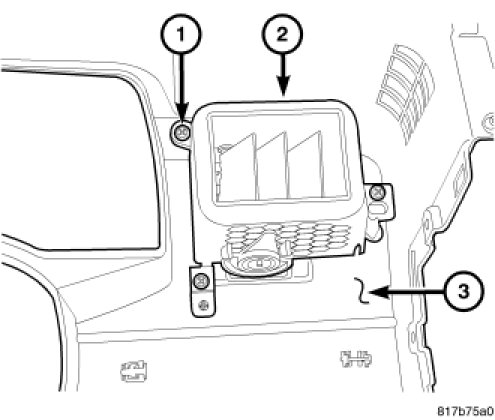 1
2
3
817b75a0