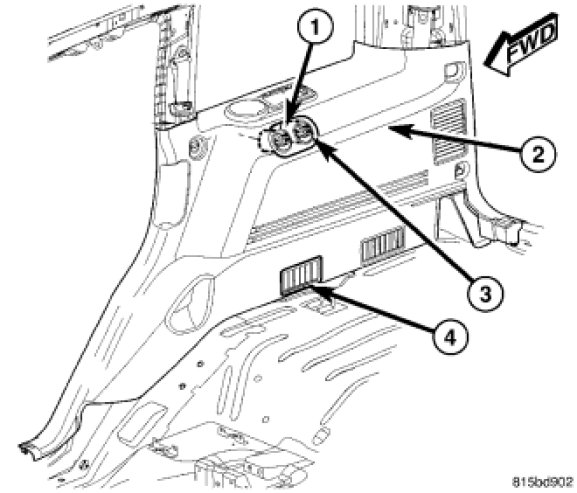 1
FWD
2
3
4
815bd902