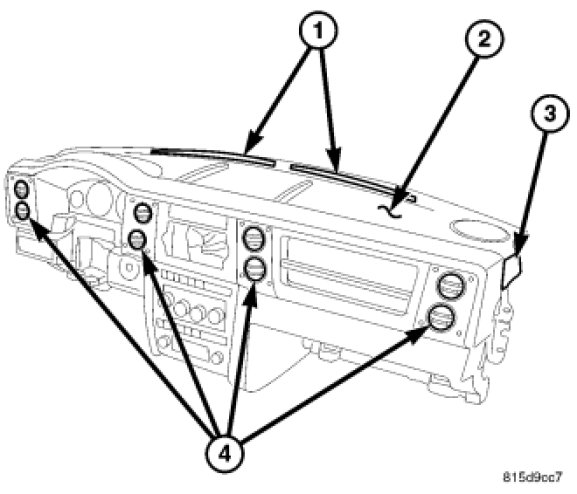 1
2
3
4
815d9cc7