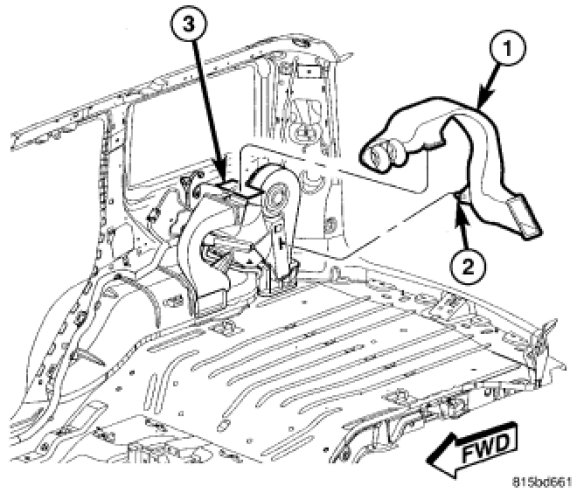 3
1
2
FWD
815bd661