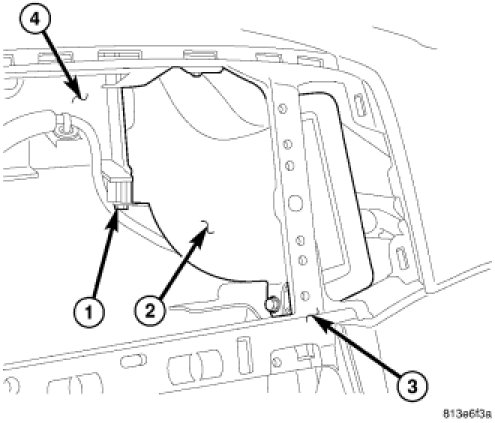 4
1
2
3
813a6f3a