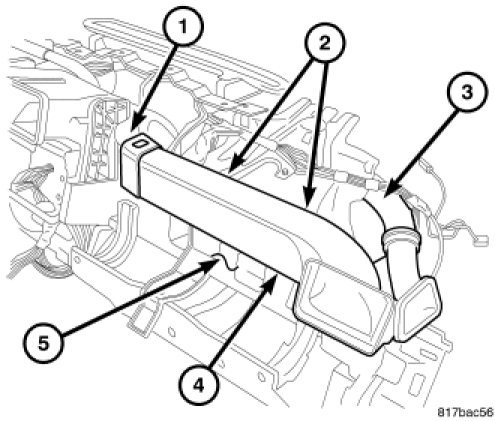 1
2
3
5
4
817bac56