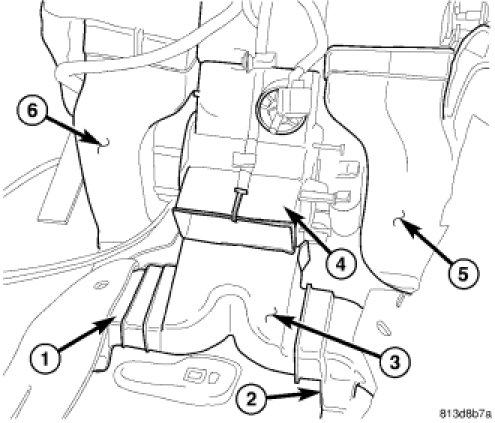 6
4
5
1
3
2
813d8b7a