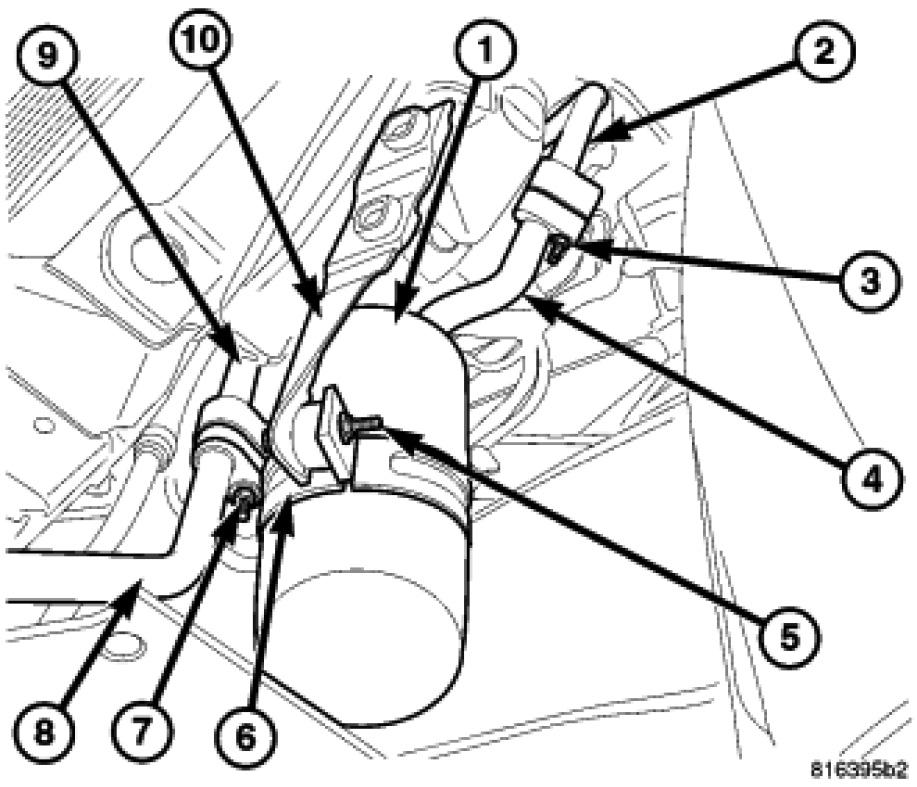 9
10
1
2
3
4
5
8
7
6
816395b2