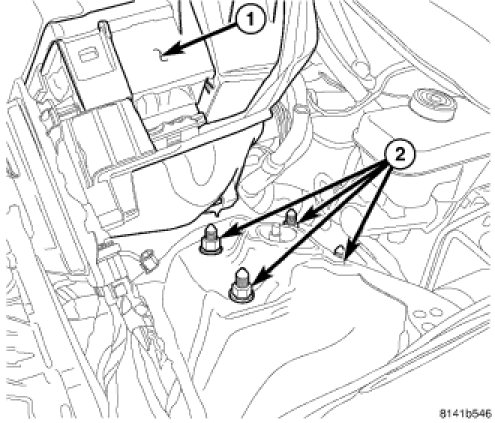 1
2
8141b546