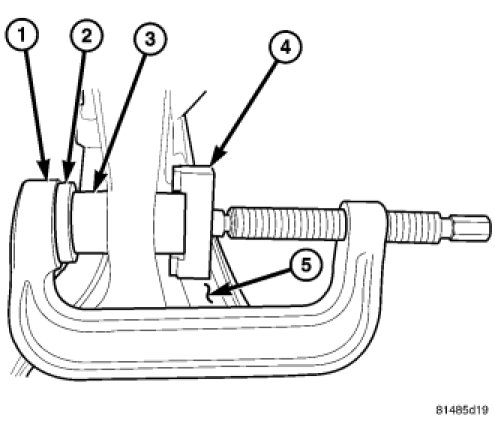 1
2
3
4
5
81485d19